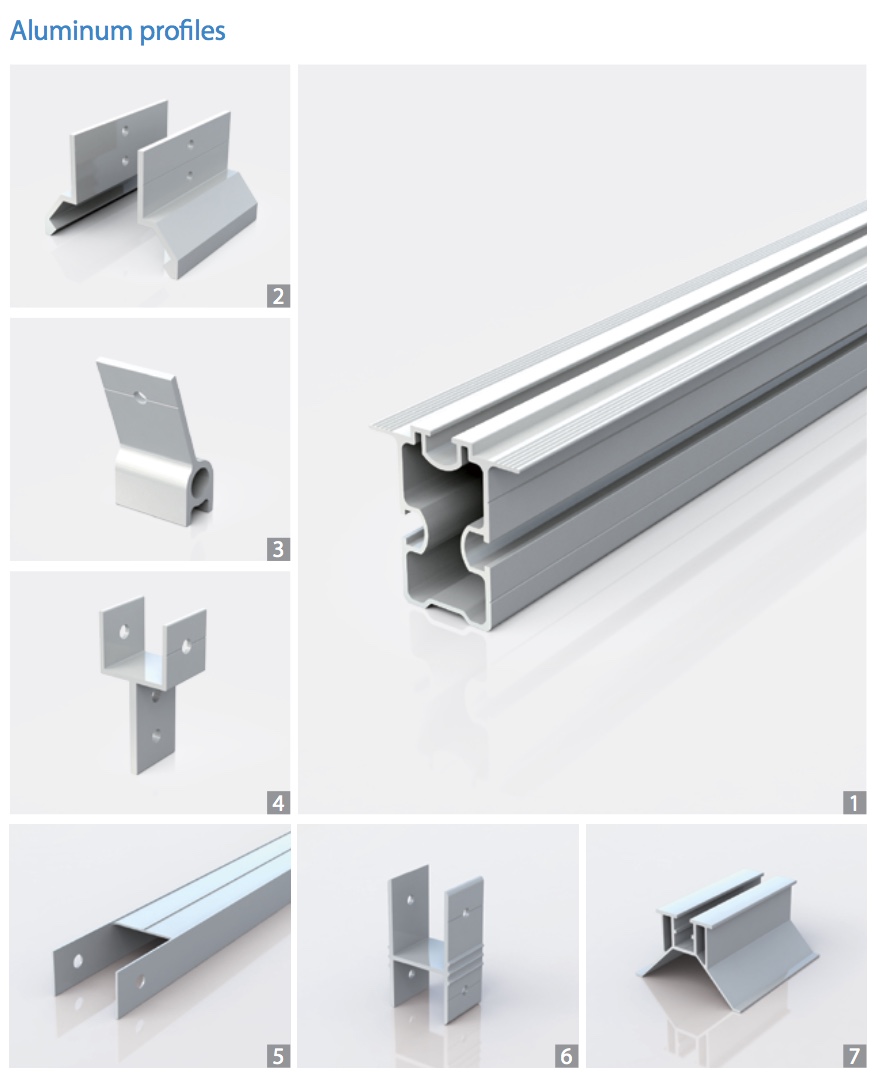 Aluminum profiles

2

3

4

1

5

6

7