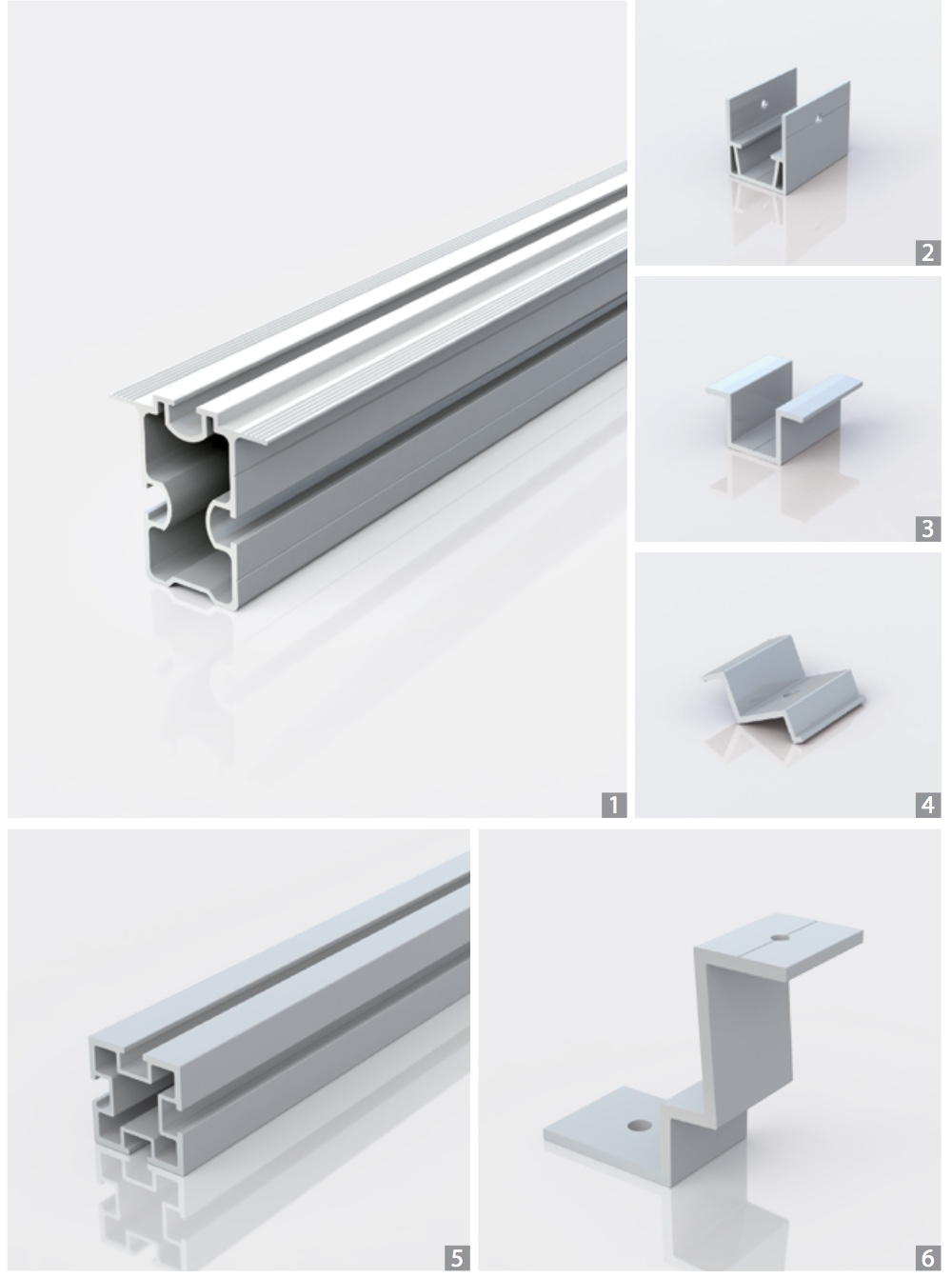 1
2
3
4
5
6